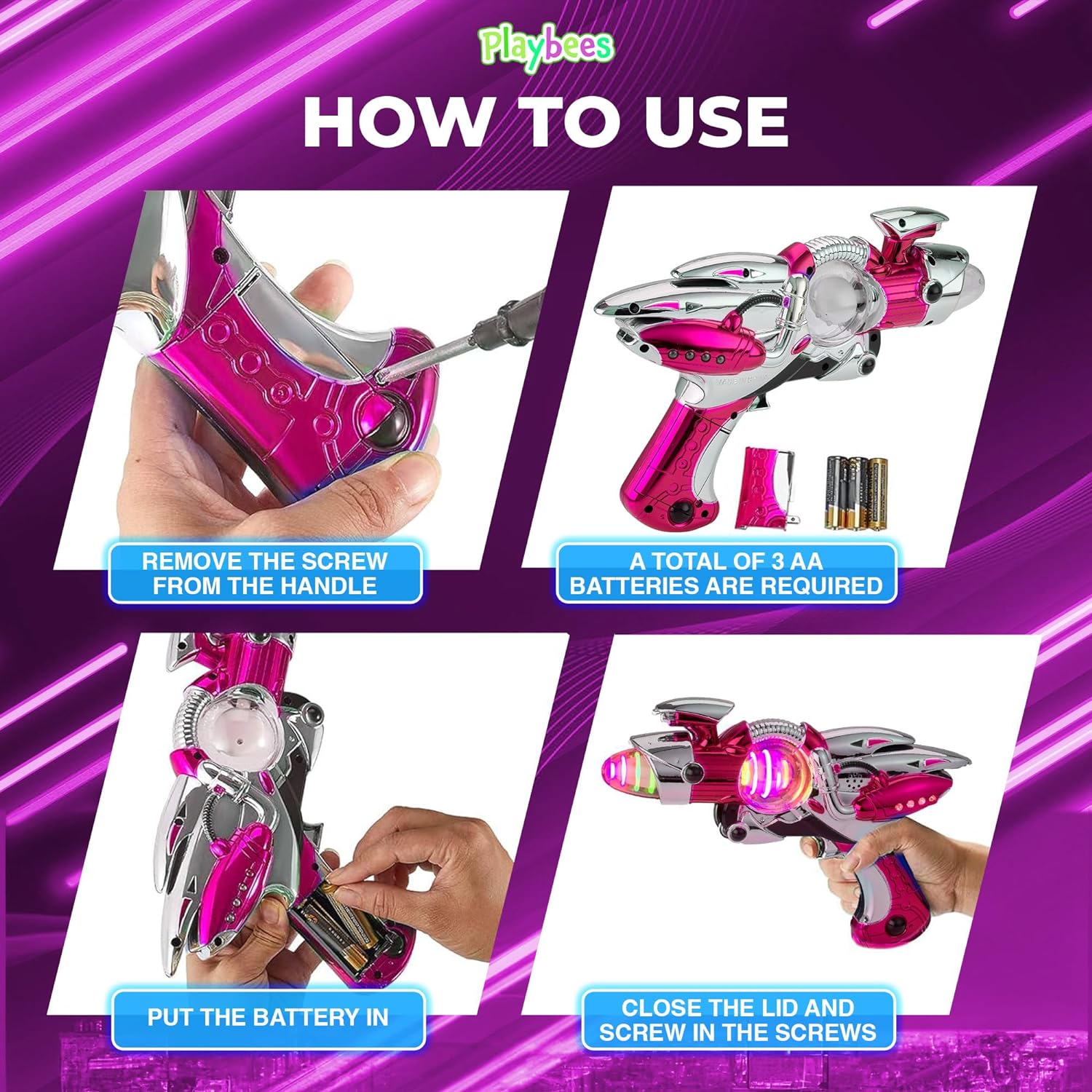 Playbees

HOW TO USE

REMOVE THE SCREW FROM THE HANDLE

A TOTAL OF 3 AA BATTERIES ARE REQUIRED

PUT THE BATTERY IN

CLOSE THE LID AND SCREW IN THE SCREWS