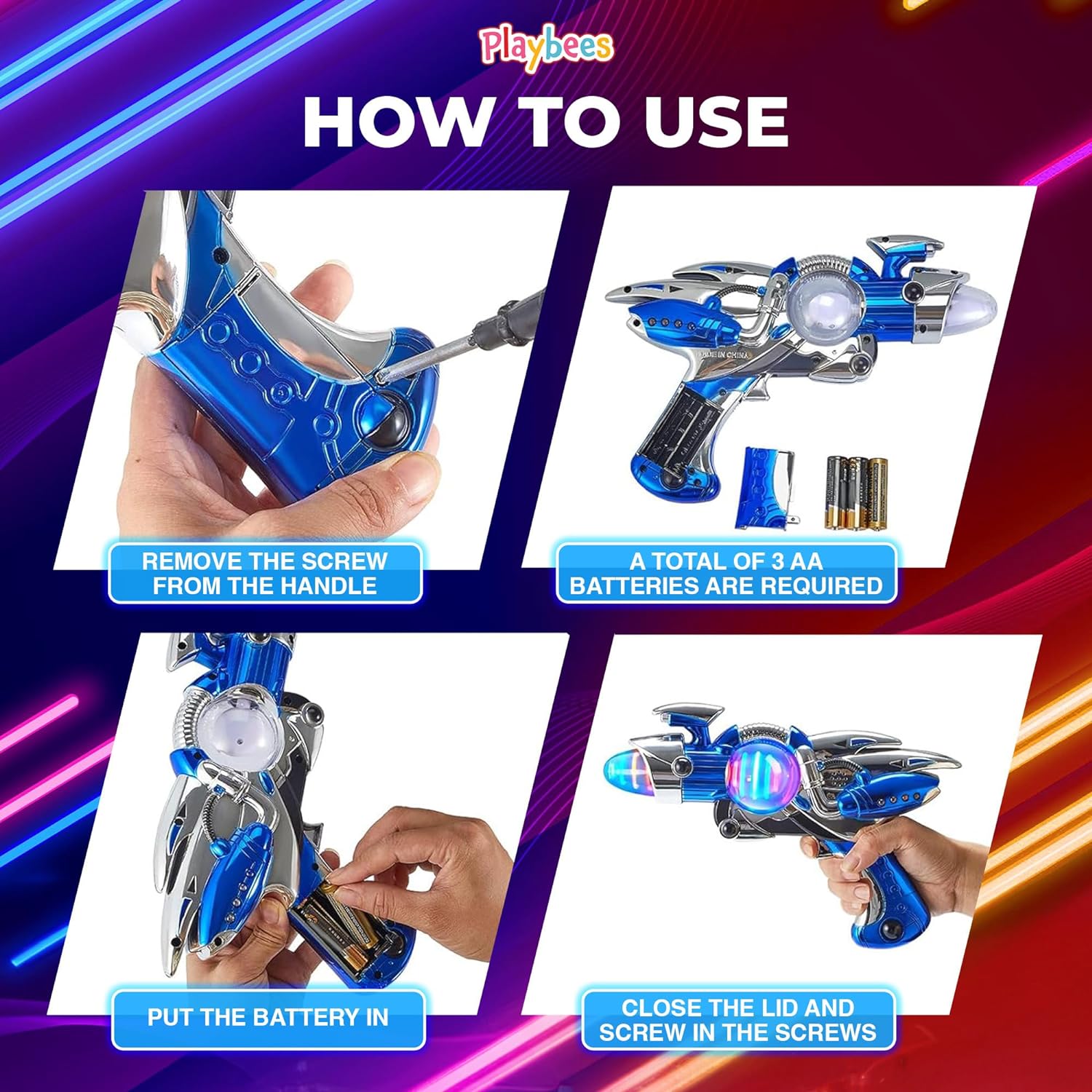 Playbees

HOW TO USE

MADE IN CHINA

REMOVE THE SCREW FROM THE HANDLE

A TOTAL OF 3 AA BATTERIES ARE REQUIRED

PUT THE BATTERY IN

CLOSE THE LID AND SCREW IN THE SCREWS