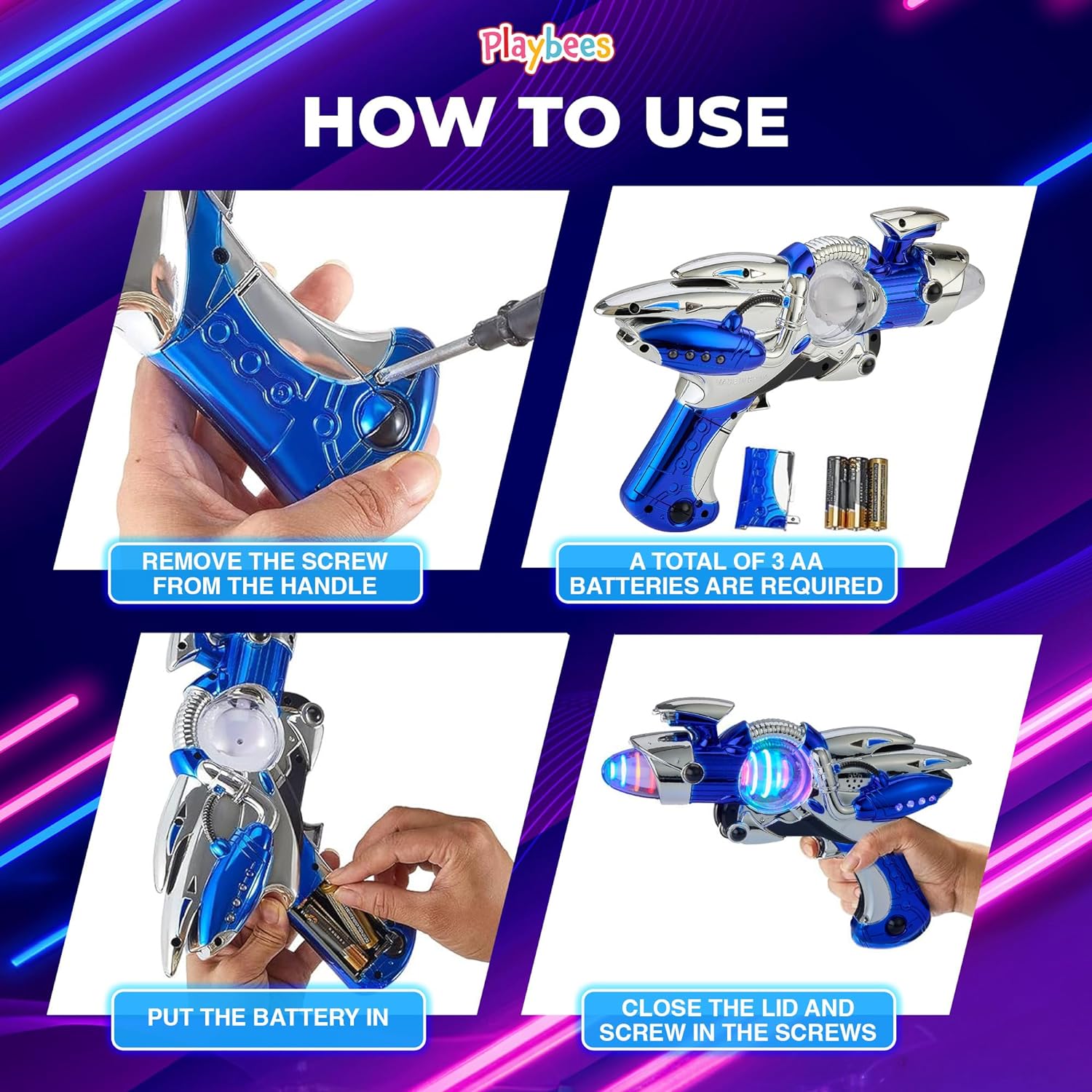 Playbees

HOW TO USE

REMOVE THE SCREW FROM THE HANDLE

A TOTAL OF 3 AA BATTERIES ARE REQUIRED

PUT THE BATTERY IN

CLOSE THE LID AND SCREW IN THE SCREWS